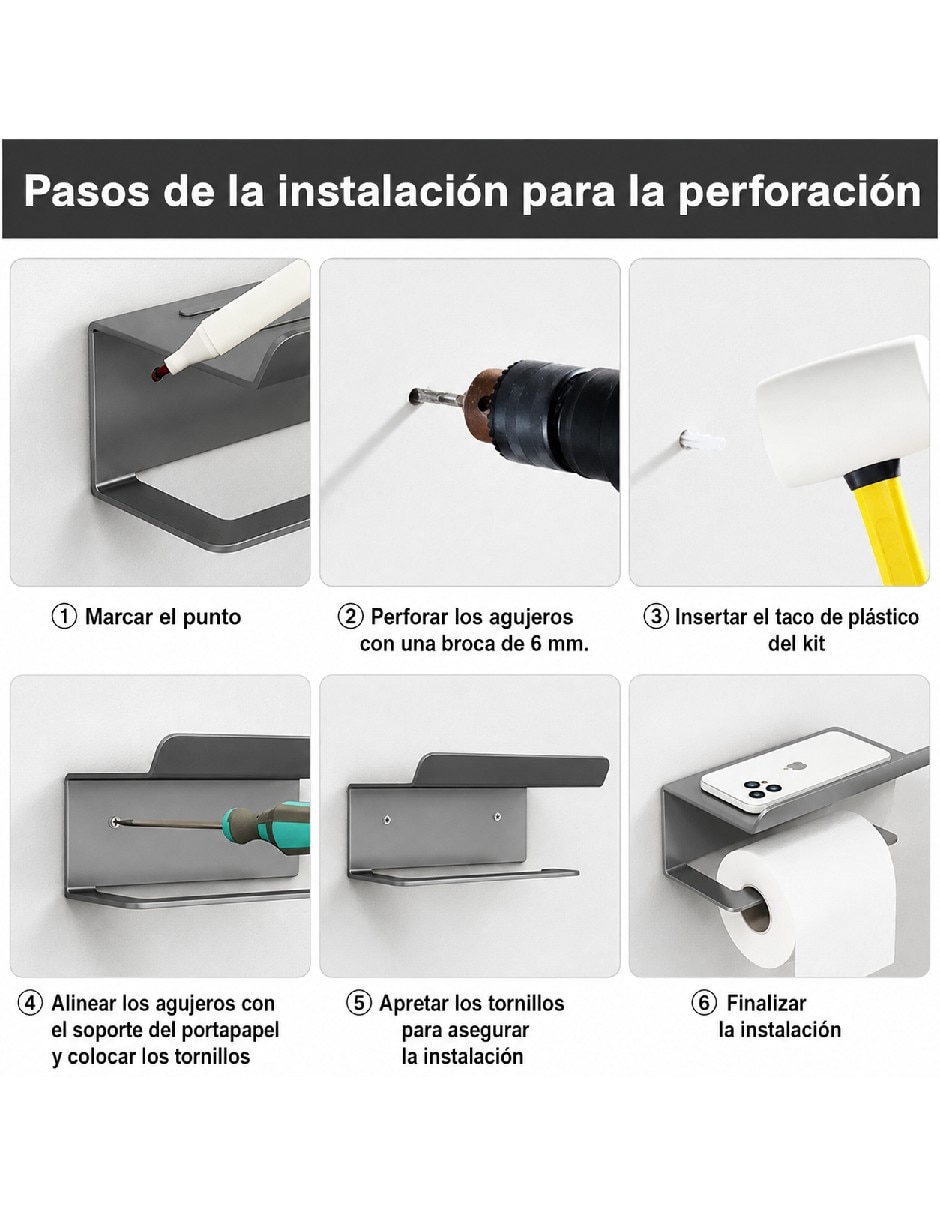 Pasos de la instalación para la perforación

① Marcar el punto

② Perforar los agujeros con una broca de 6 mm.

③ Insertar el taco de plástico del kit

④ Alinear los agujeros con el soporte del portapapel y colocar los tornillos

⑤ Apretar los tornillos para asegurar la instalación

⑥ Finalizar la instalación