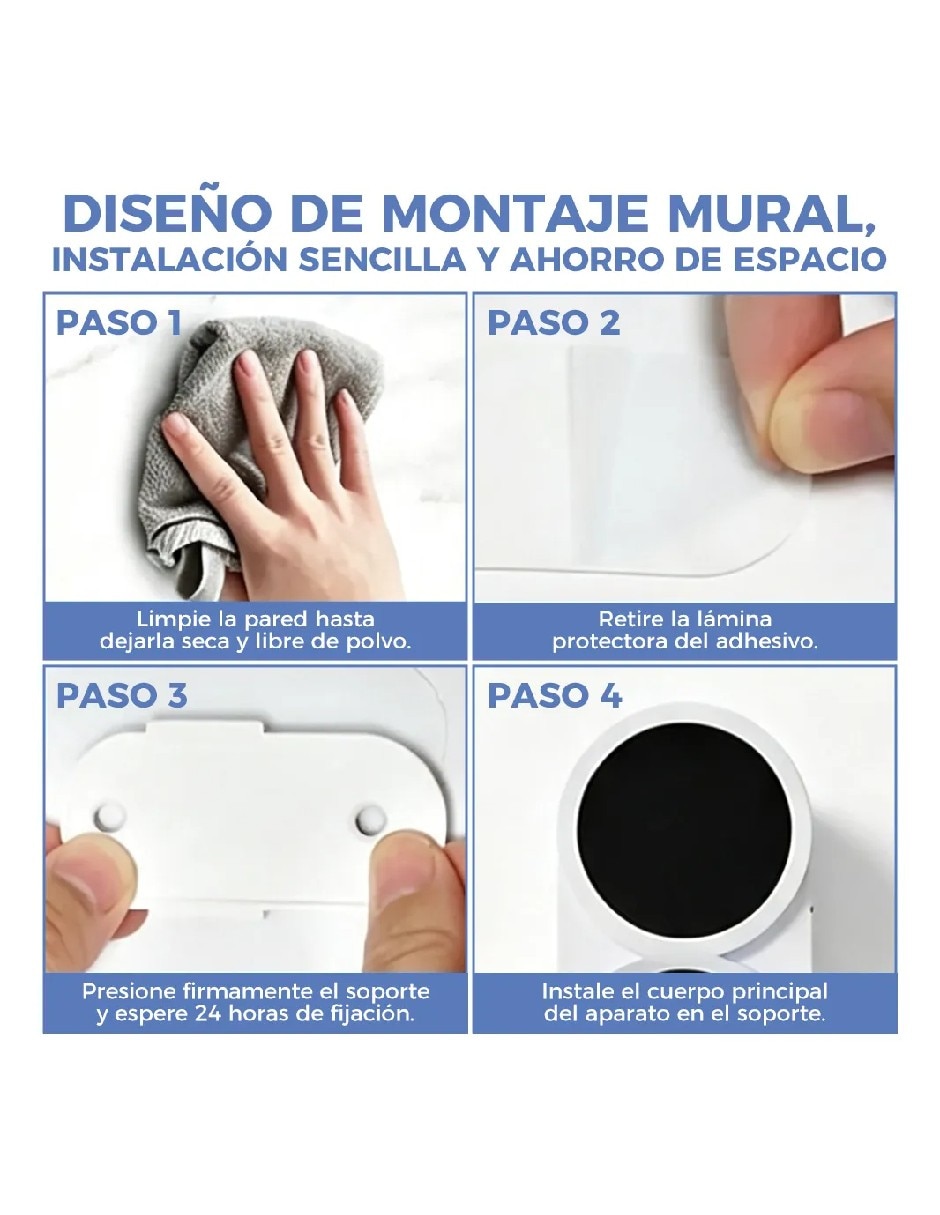 DISEÑO DE MONTAJE MURAL, INSTALACIÓN SENCILLA Y AHORRO DE ESPACIO

PASO 1

Limpie la pared hasta dejarla seca y libre de polvo.

PASO 2

Retire la lámina protectora del adhesivo.

PASO 3

Presione firmamente el soporte y espere 24 horas de fijación.

PASO 4

Instale el cuerpo principal del aparato en el soporte.